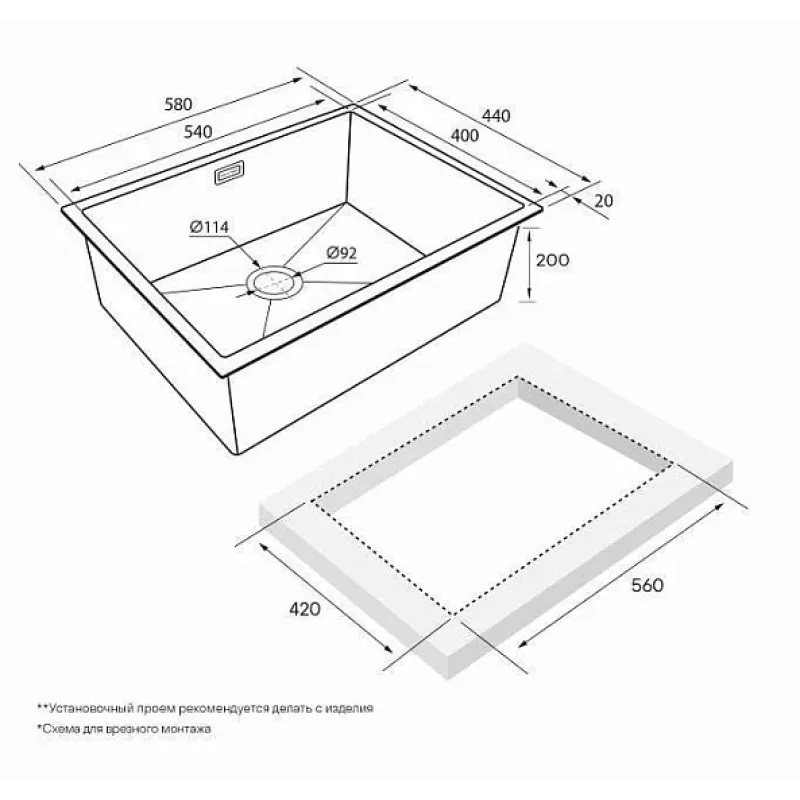 580
540
440
400
20
Ø114
Ø92
200
420
560

**Установочный проем рекомендуется делать с изделия
*Схема для врезного монтажа