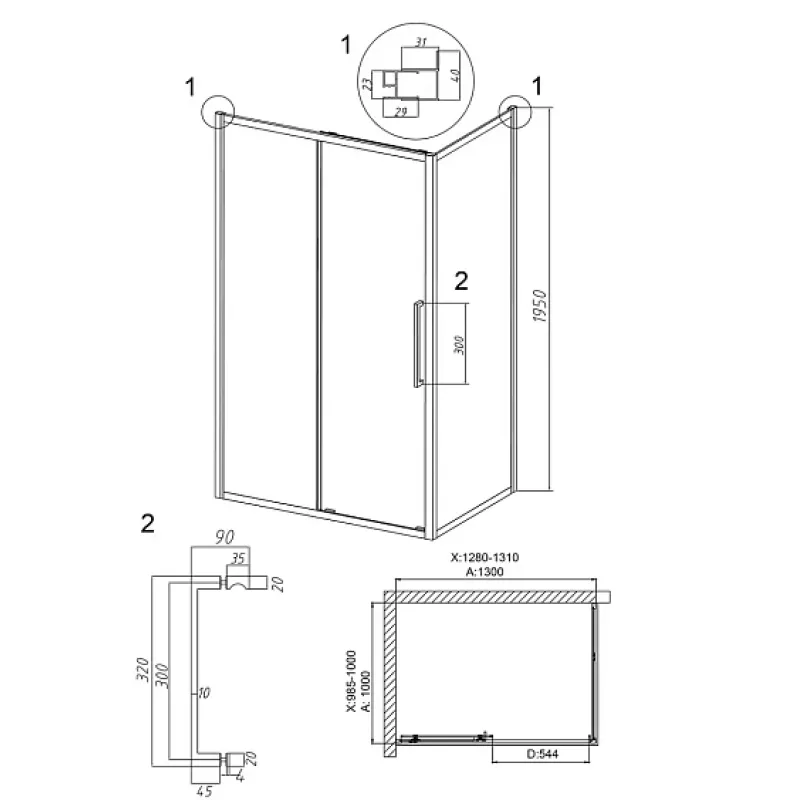 1
31
23
40
29
1
1
2
300
1950
2
90
35
20
320
300
10
20
4
45
X:1280-1310
A:1300
X:985-1000
A: 1000
D:544