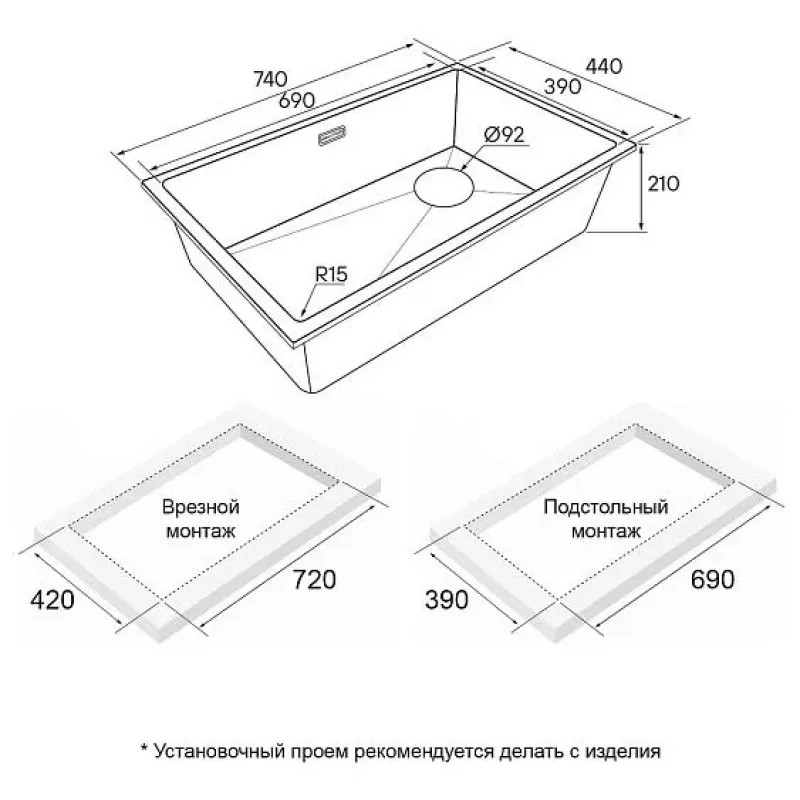 740
690
440
390
Ø92
210
R15

Врезной монтаж
420
720

Подстольный монтаж
390
690

* Установочный проем рекомендуется делать с изделия