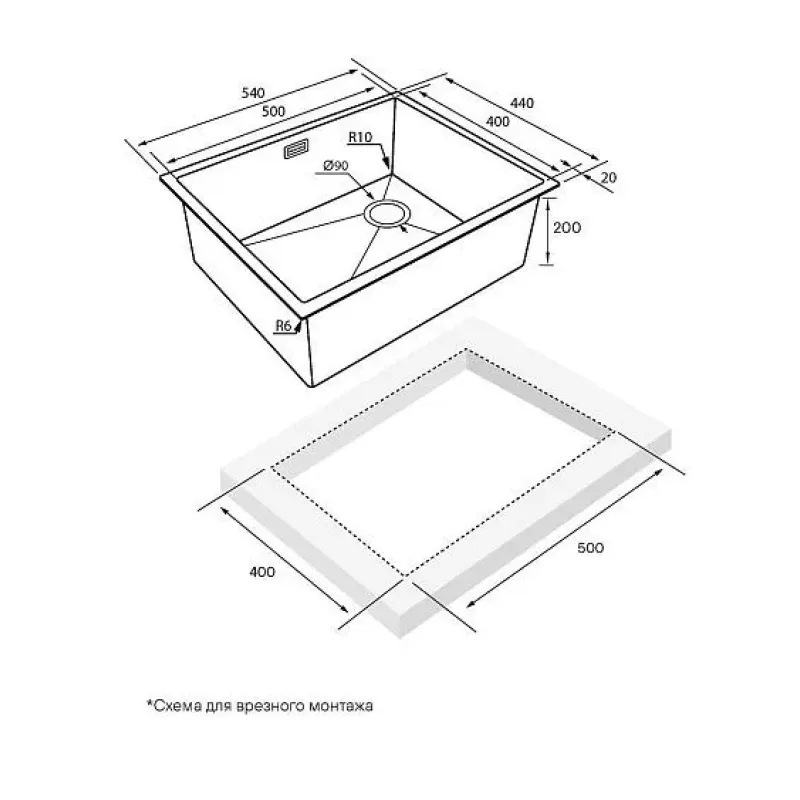 540
500
440
400
R10
Ø90
20
200
R6
400
500
*Схема для врезного монтажа