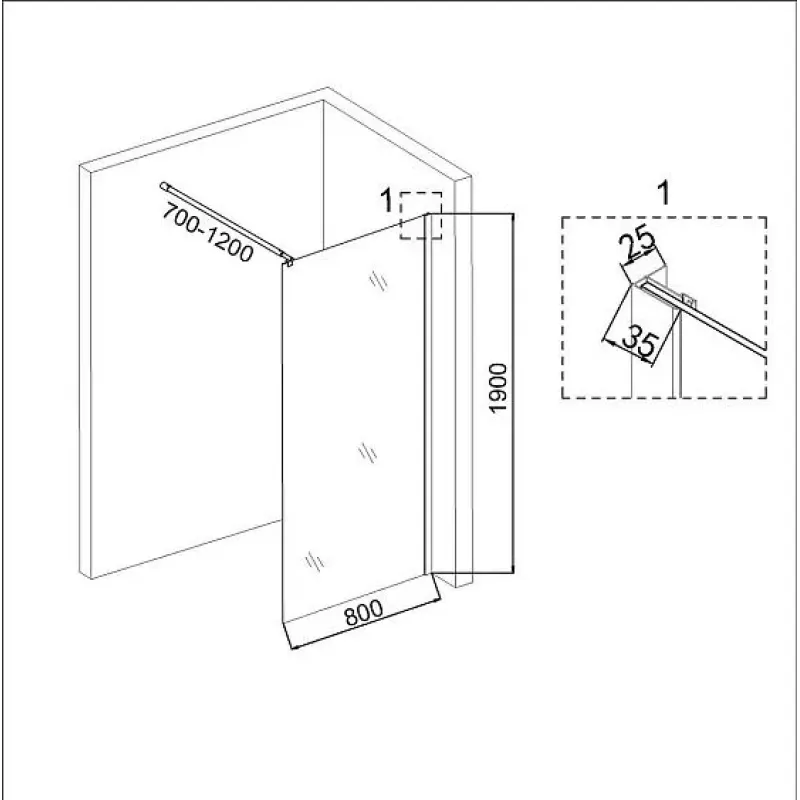 700-1200
1
1900
800
1
25
35