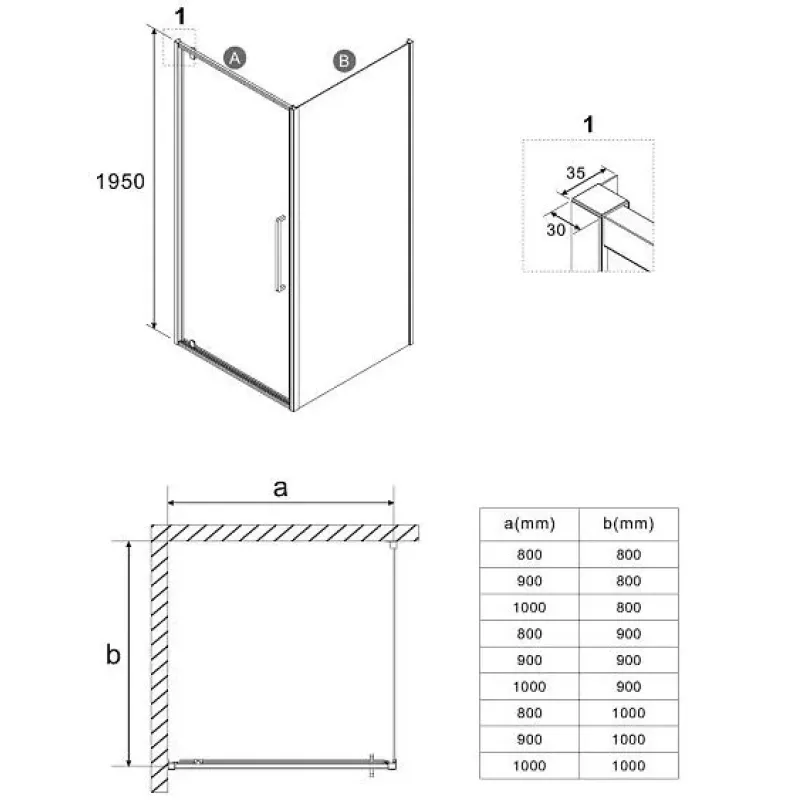 1

A

B

1950

1

35

30

a

b

| a(mm) | b(mm) |
|---|---|
| 800 | 800 |
| 900 | 800 |
| 1000 | 800 |
| 800 | 900 |
| 900 | 900 |
| 1000 | 900 |
| 800 | 1000 |
| 900 | 1000 |
| 1000 | 1000 |