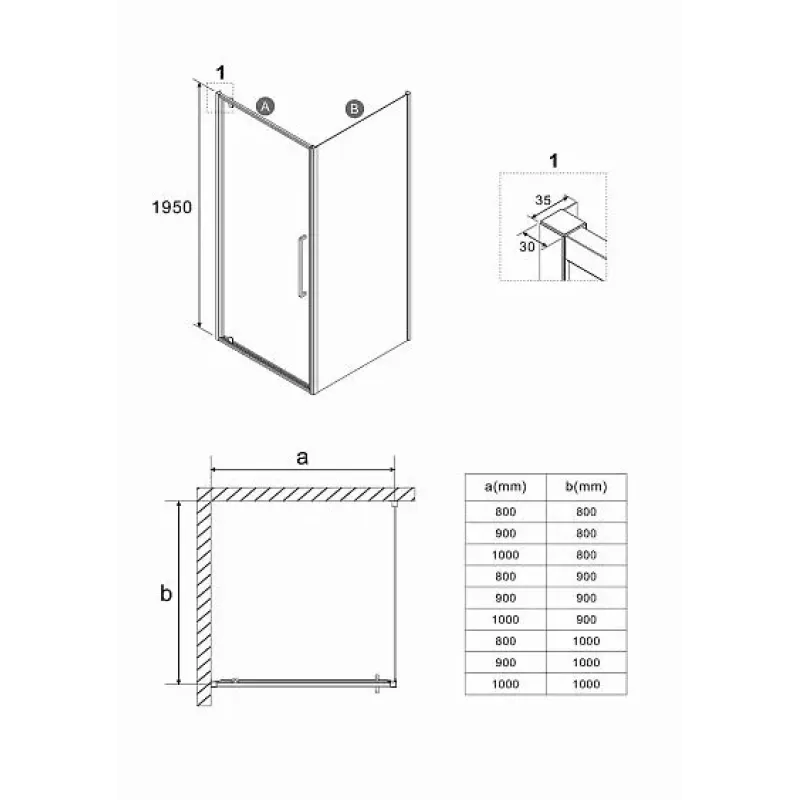 1
A
B
1950

1
35
30

a
b

| a(mm) | b(mm) |
|---|---|
| 800 | 800 |
| 900 | 800 |
| 1000 | 800 |
| 800 | 900 |
| 900 | 900 |
| 1000 | 900 |
| 800 | 1000 |
| 900 | 1000 |
| 1000 | 1000 |