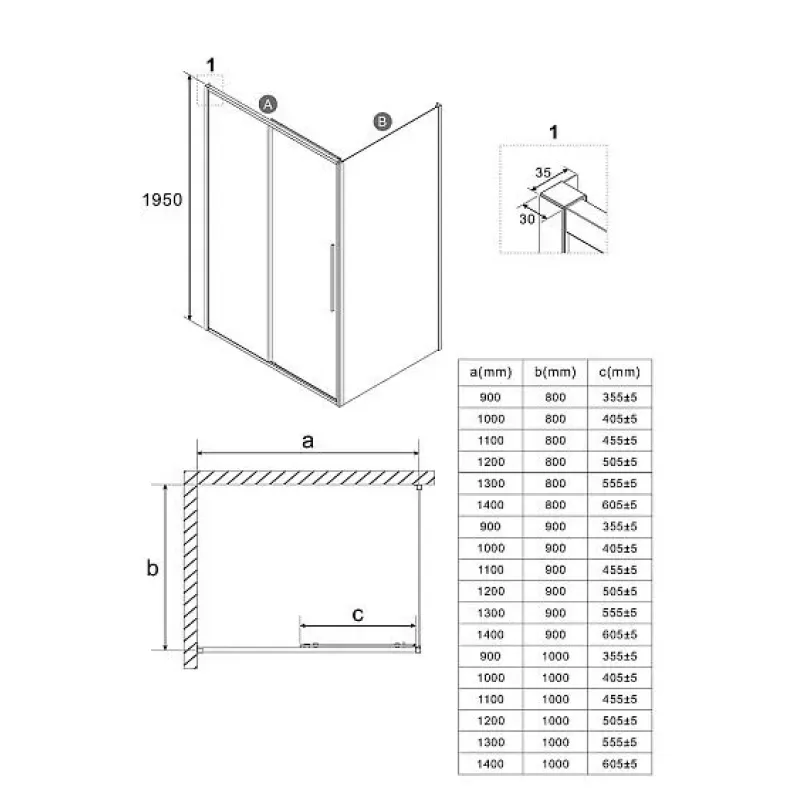 1

A

B

1950

1

35

30

a

b

c

| a(mm) | b(mm) | c(mm) |
|---|---|---|
| 900 | 800 | 355±5 |
| 1000 | 800 | 405±5 |
| 1100 | 800 | 455±5 |
| 1200 | 800 | 505±5 |
| 1300 | 800 | 555±5 |
| 1400 | 800 | 605±5 |
| 900 | 900 | 355±5 |
| 1000 | 900 | 405±5 |
| 1100 | 900 | 455±5 |
| 1200 | 900 | 505±5 |
| 1300 | 900 | 555±5 |
| 1400 | 900 | 605±5 |
| 900 | 1000 | 355±5 |
| 1000 | 1000 | 405±5 |
| 1100 | 1000 | 455±5 |
| 1200 | 1000 | 505±5 |
| 1300 | 1000 | 555±5 |
| 1400 | 1000 | 605±5 |