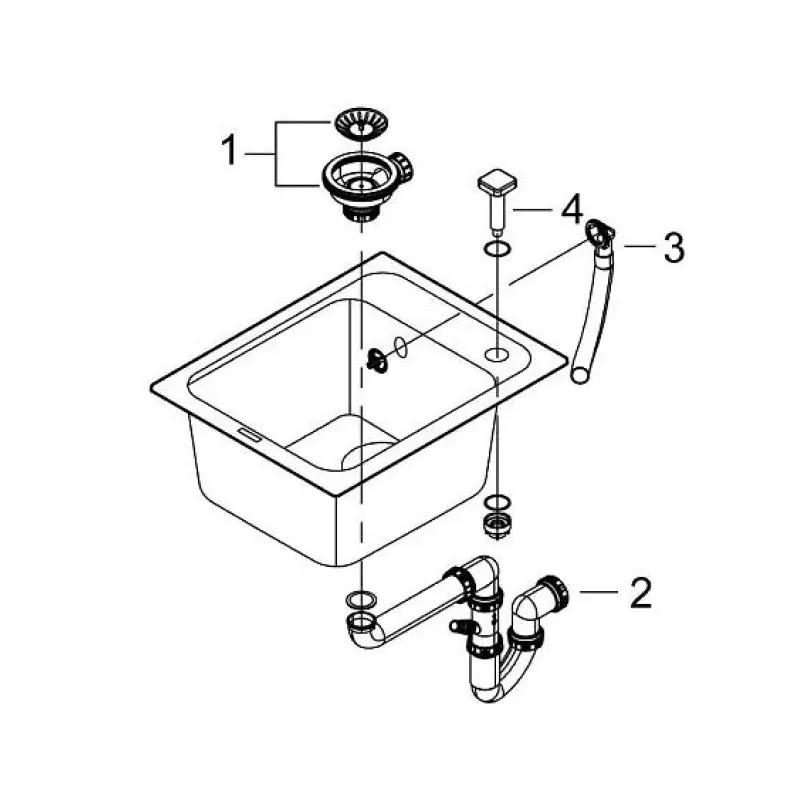 1
4
3
2