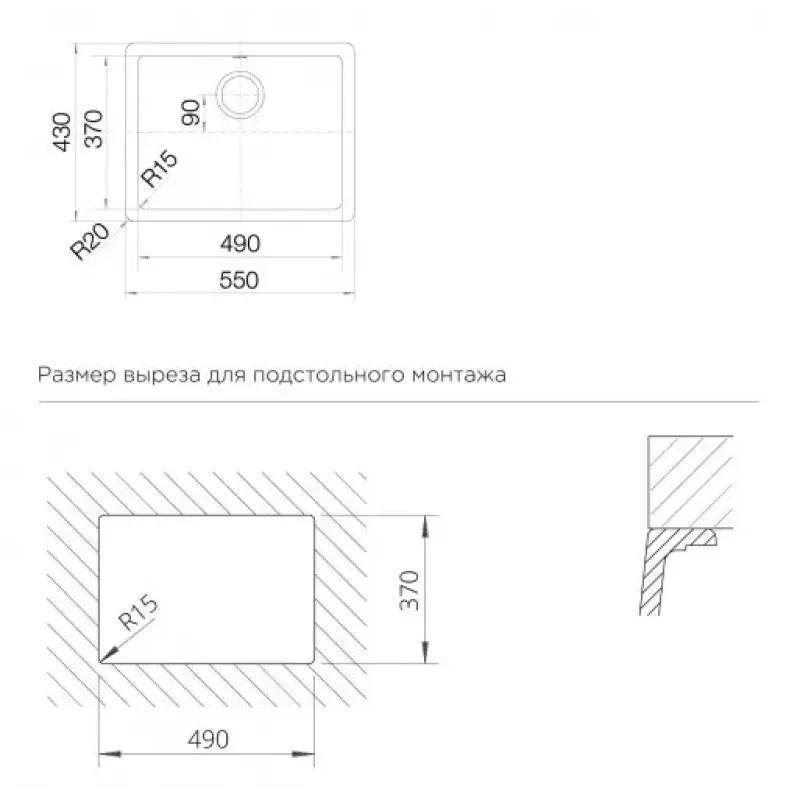 430
370
90
R15
R20
490
550

Размер выреза для подстольного монтажа

R15
370
490