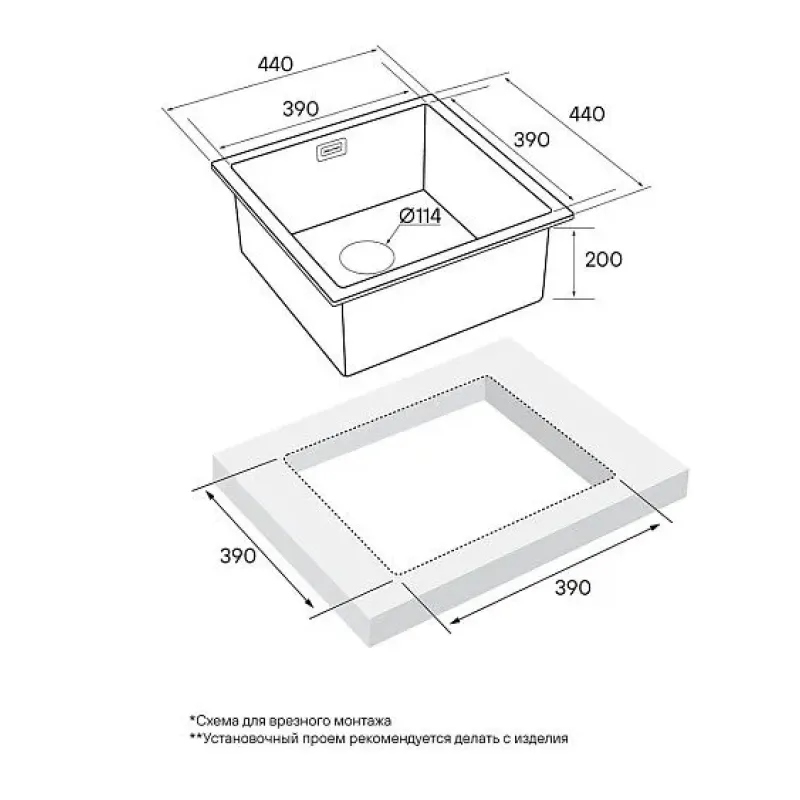 440
390
440
390
Ø114
200
390
390

*Схема для врезного монтажа
**Установочный проем рекомендуется делать с изделия