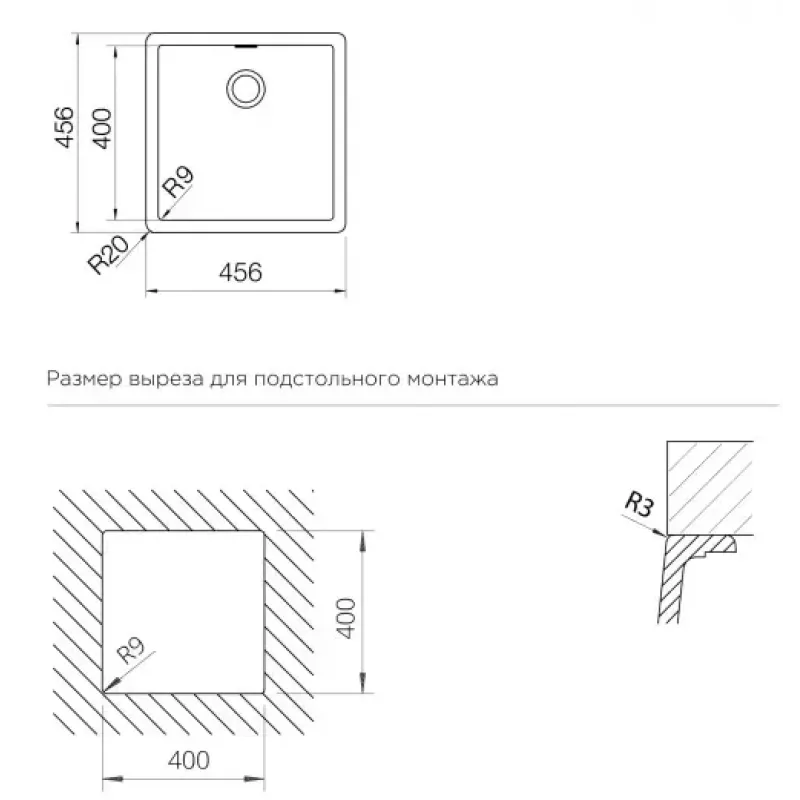 456
400
R9
R20
456

Размер выреза для подстольного монтажа

R9
400
400

R3