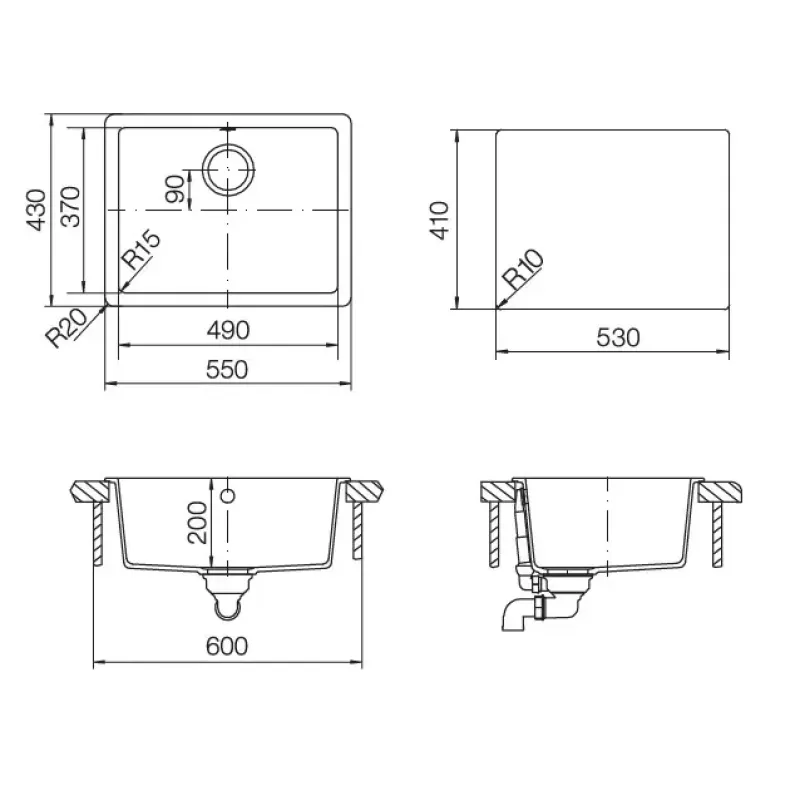 430
370
90
R15
R20
490
550
410
R10
530
200
600