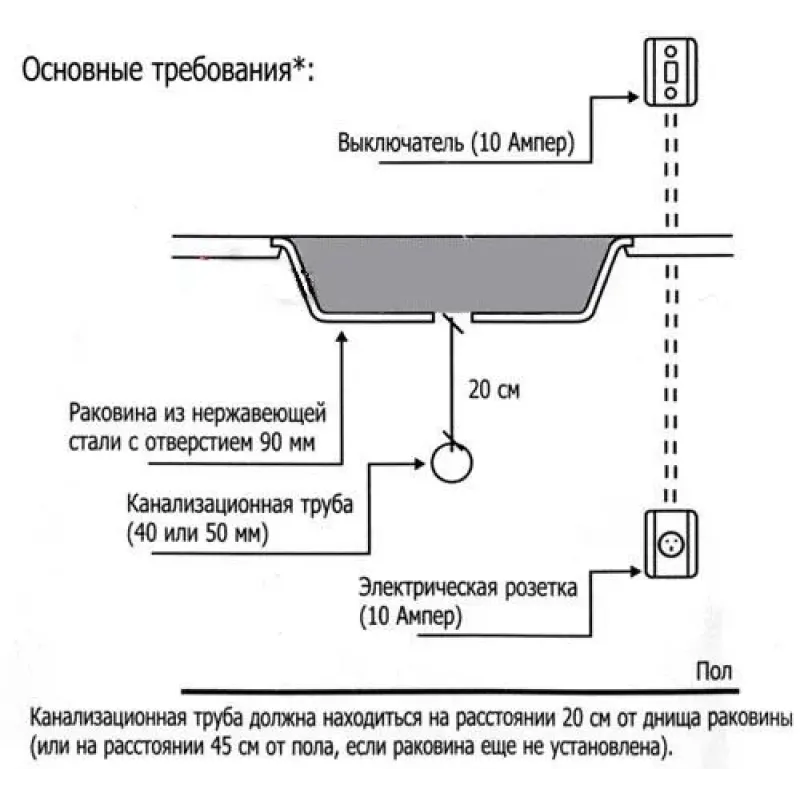 Основные требования*:

Выключатель (10 Ампер)

20 см

Раковина из нержавеющей стали с отверстием 90 мм

Канализационная труба (40 или 50 мм)

Электрическая розетка (10 Ампер)

Пол

Канализационная труба должна находиться на расстоянии 20 см от днища раковины (или на расстоянии 45 см от пола, если раковина еще не установлена).